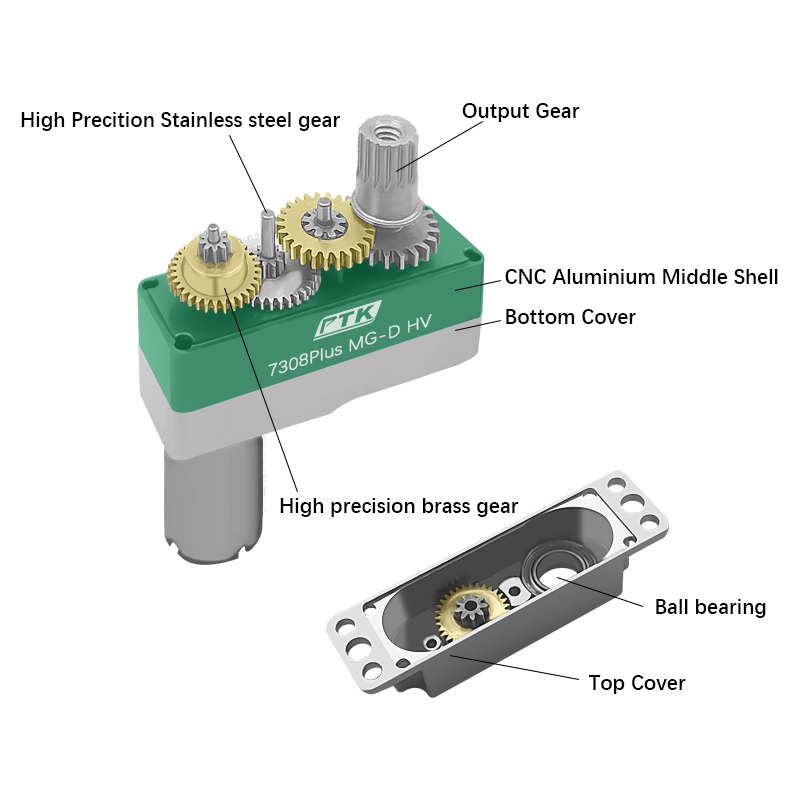 High Precition Stainless steel gear

Output Gear

CNC Aluminium Middle Shell

Bottom Cover

PTK

7308Plus MG-D HV

High precision brass gear

Ball bearing

Top Cover