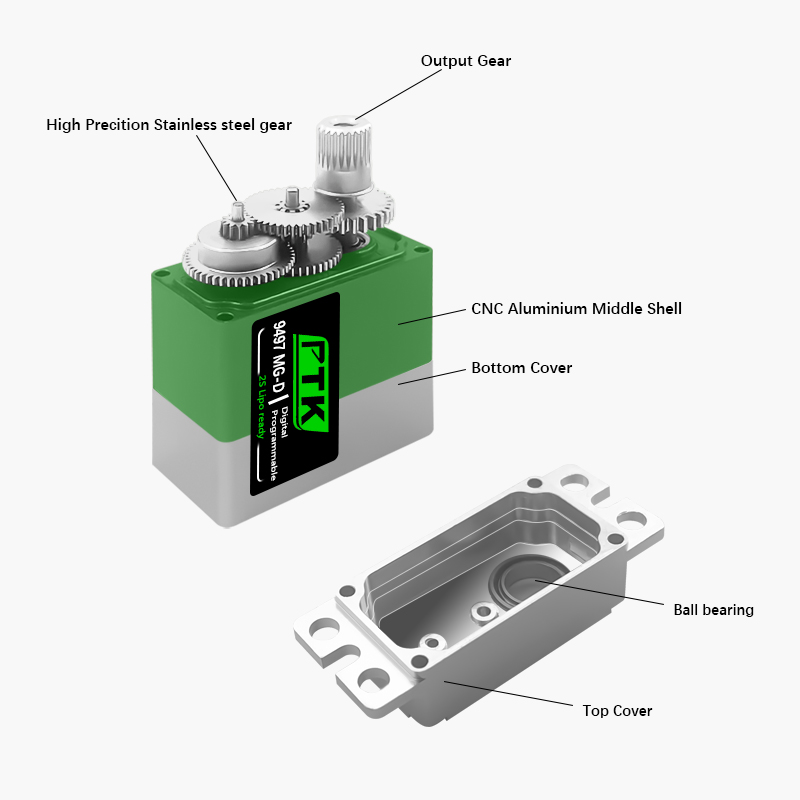 Output Gear

High Precition Stainless steel gear

CNC Aluminium Middle Shell

Bottom Cover

PTK
9497 MG-D
Digital
Programmable
2S Lipo ready

Ball bearing

Top Cover